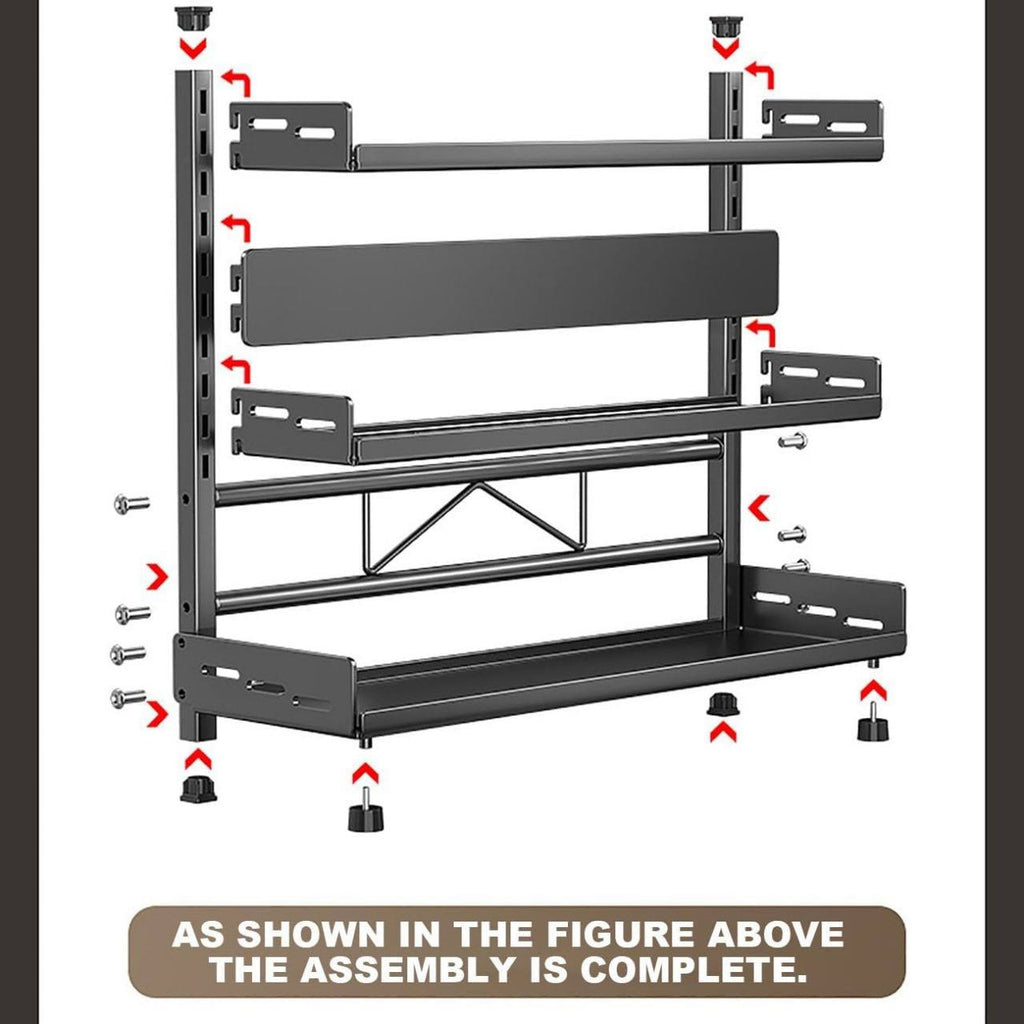 AS SHOWN IN THE FIGURE ABOVE THE ASSEMBLY IS COMPLETE.