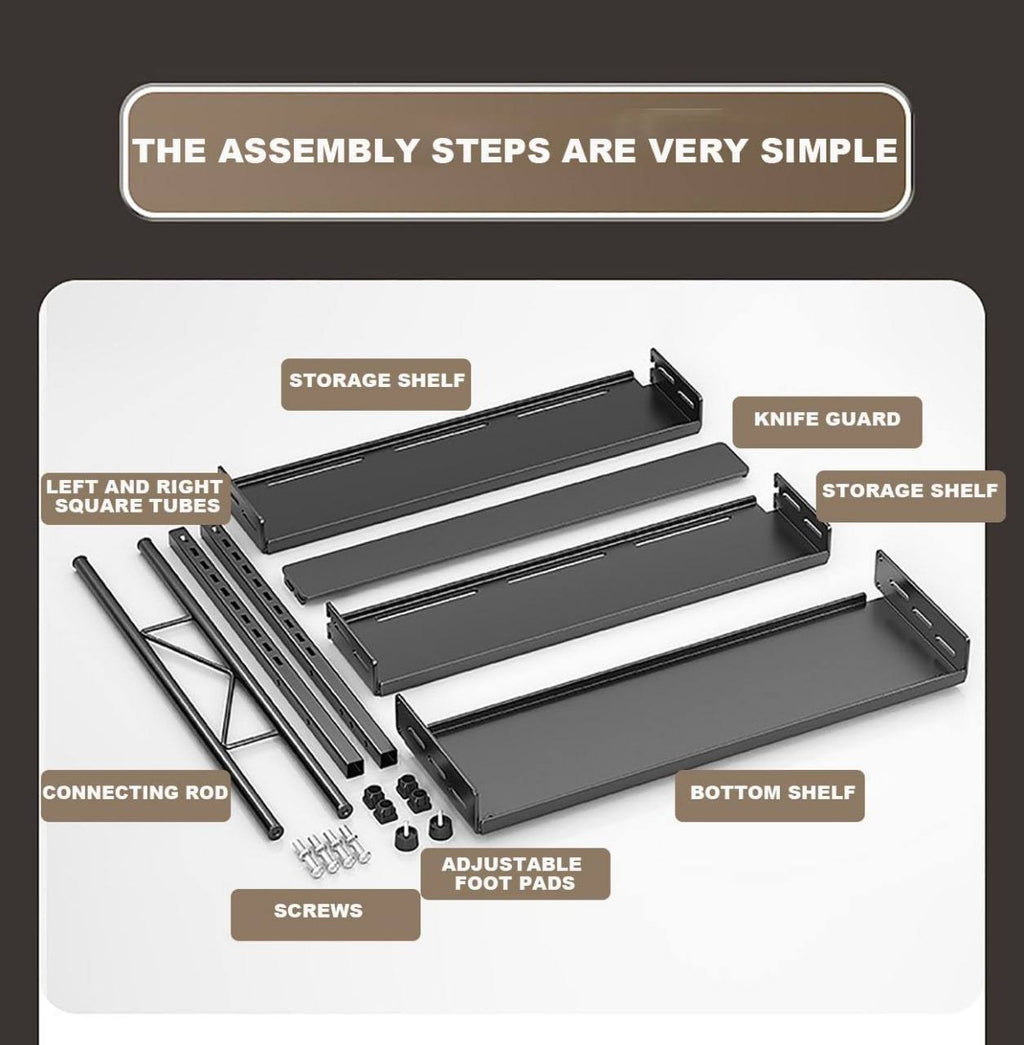 THE ASSEMBLY STEPS ARE VERY SIMPLE

STORAGE SHELF

KNIFE GUARD

LEFT AND RIGHT SQUARE TUBES

STORAGE SHELF

CONNECTING ROD

BOTTOM SHELF

ADJUSTABLE FOOT PADS

SCREWS